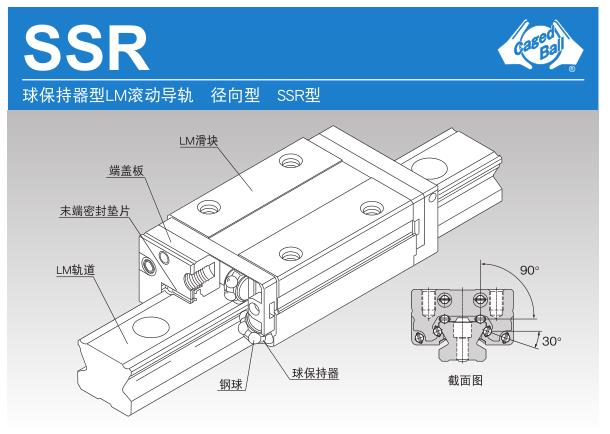 SSR

Caged Ball ®

球保持器型LM滚动导轨　径向型　SSR型

LM滑块

端盖板

末端密封垫片

LM轨道

钢球

球保持器

90°

30°

截面图