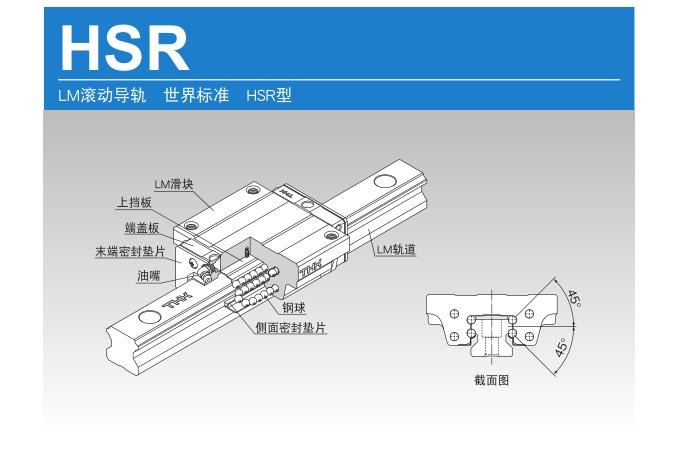 HSR

LM滚动导轨　世界标准　HSR型

LM滑块
上挡板
端盖板
末端密封垫片
油嘴
THK
THK
THK
LM轨道
钢球
侧面密封垫片

45°
45°
截面图